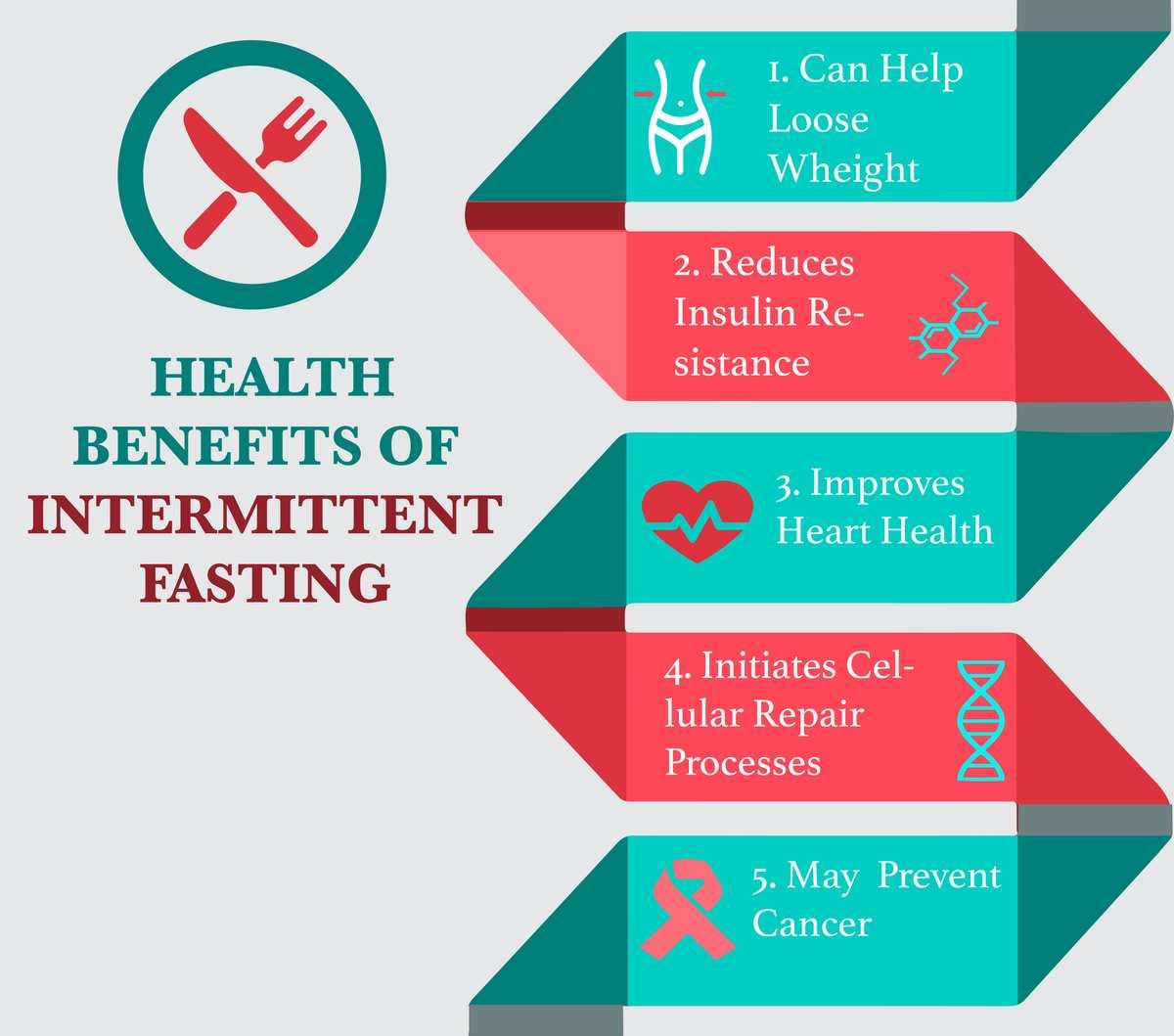 HEALTH BENEFITS OF INTERMITTENT FASTING

1. Can Help Loose Wheight

2. Reduces Insulin Resistance

3. Improves Heart Health

4. Initiates Cellular Repair Processes

5. May Prevent Cancer